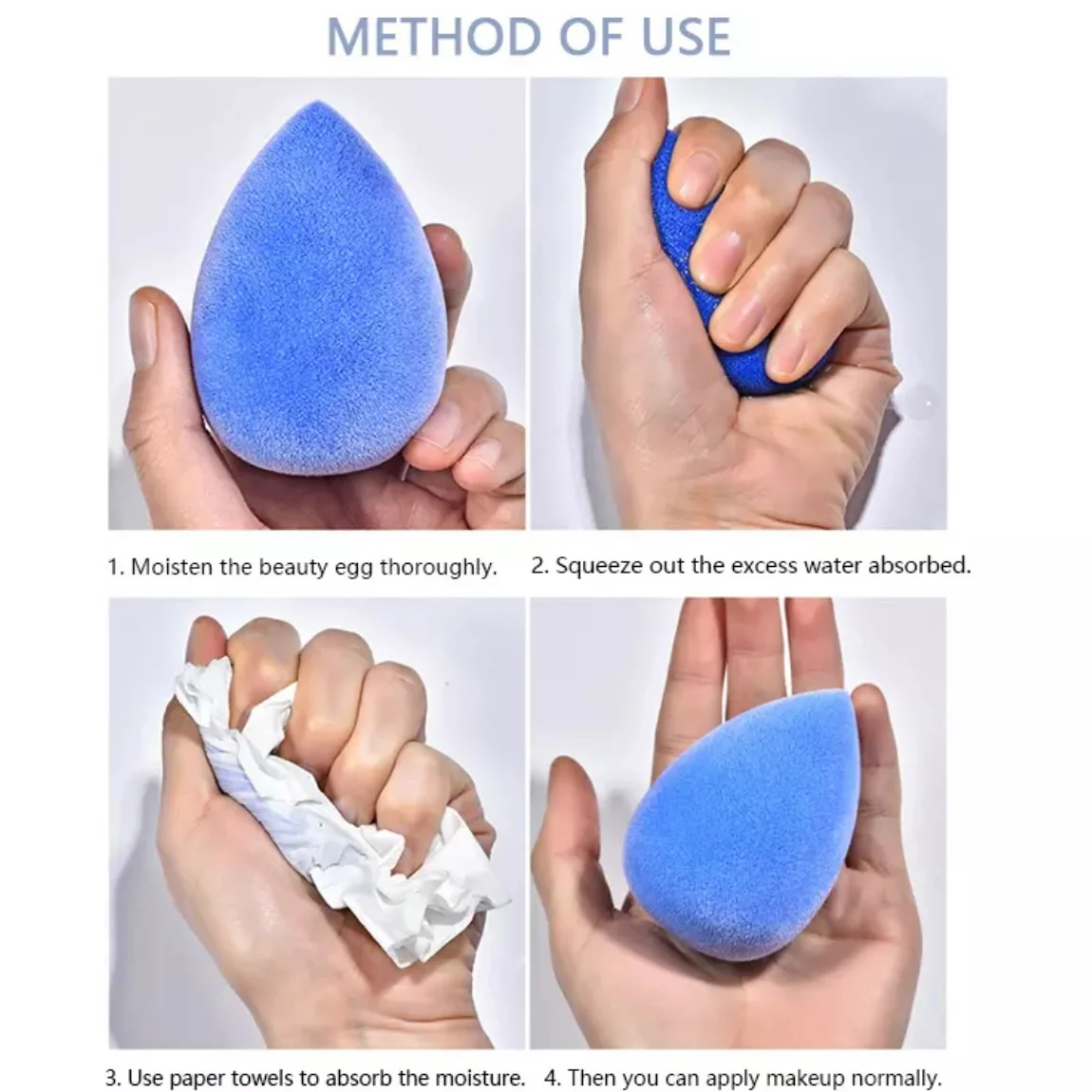 METHOD OF USE

1. Moisten the beauty egg thoroughly.

2. Squeeze out the excess water absorbed.

3. Use paper towels to absorb the moisture.

4. Then you can apply makeup normally.